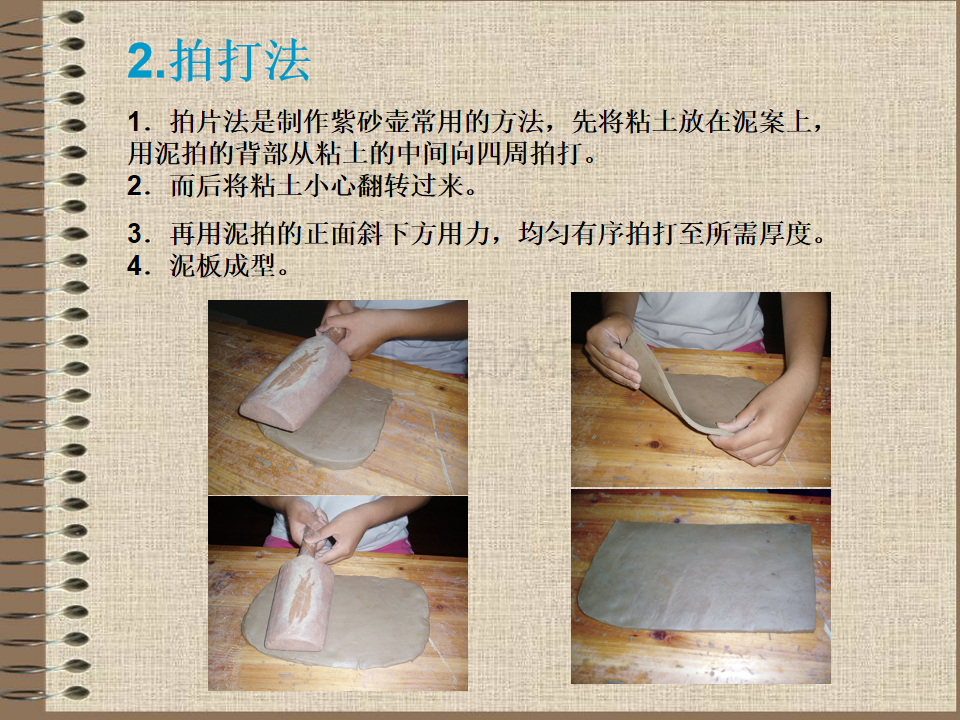 2.拍打法

1．拍片法是制作紫砂壶常用的方法，先将粘土放在泥案上，用泥拍的背部从粘土的中间向四周拍打。
2．而后将粘土小心翻转过来。

3．再用泥拍的正面斜下方用力，均匀有序拍打至所需厚度。
4．泥板成型。